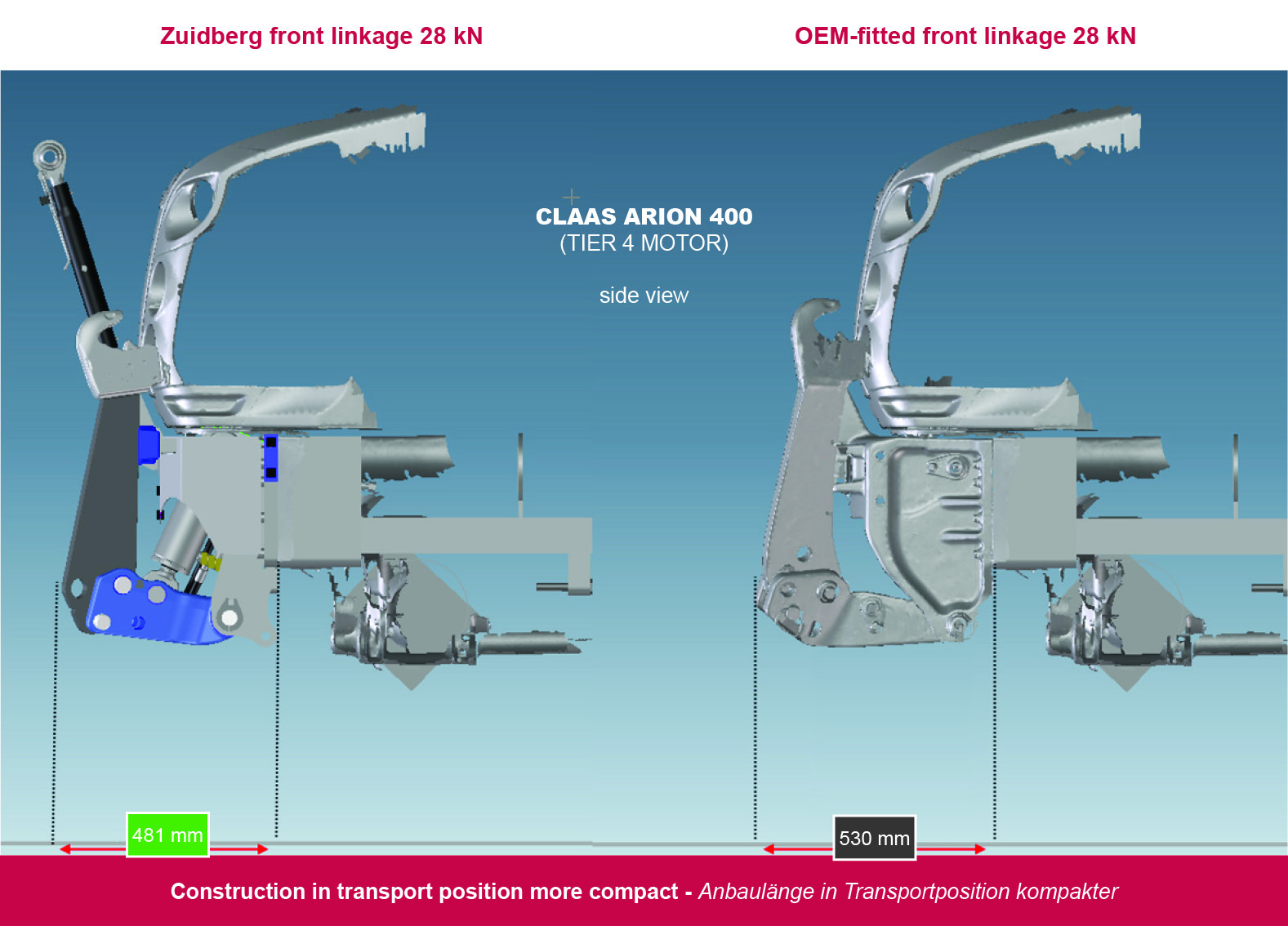 Zuidberg front linkage 28 kN

OEM-fitted front linkage 28 kN

CLAAS ARION 400
(TIER 4 MOTOR)

side view

481 mm

530 mm

Construction in transport position more compact - Anbaulänge in Transportposition kompakter