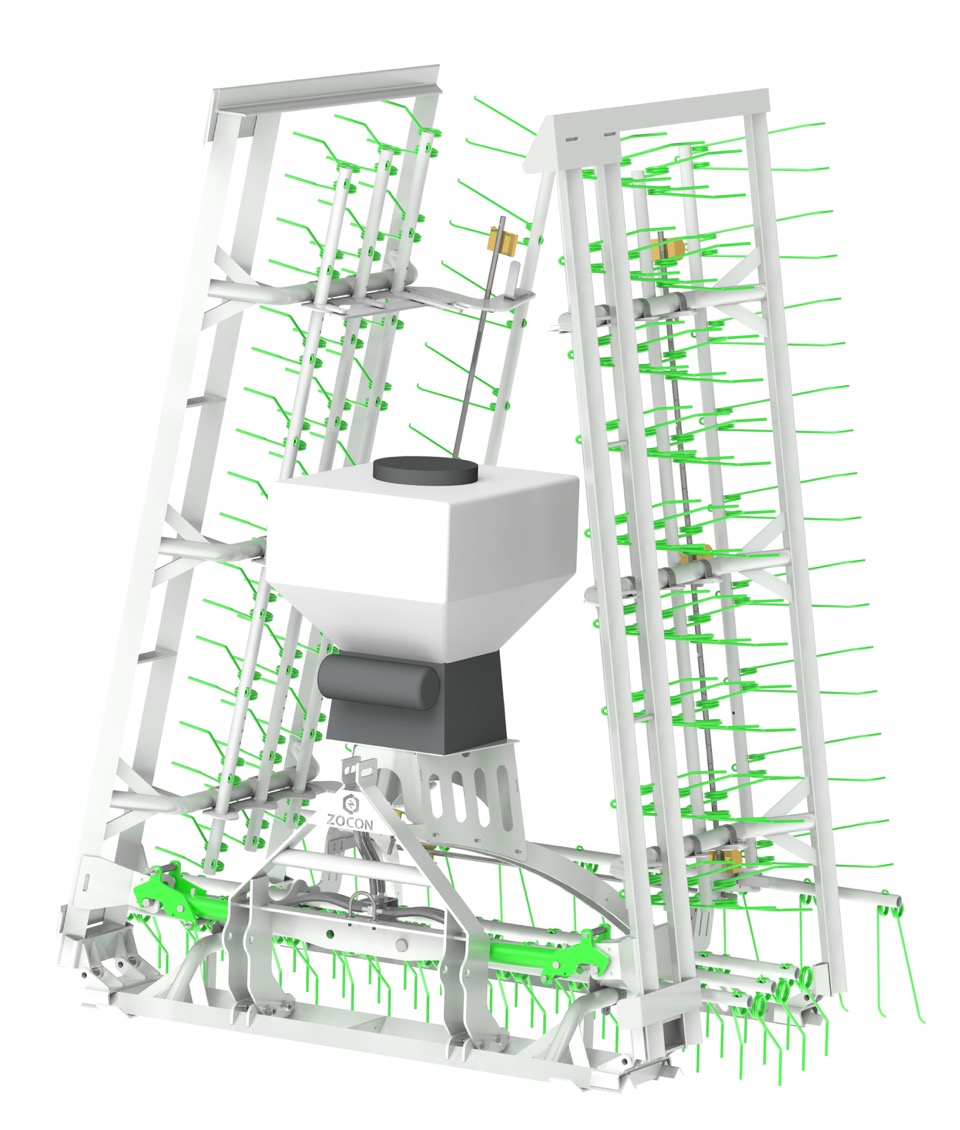 ZOCON